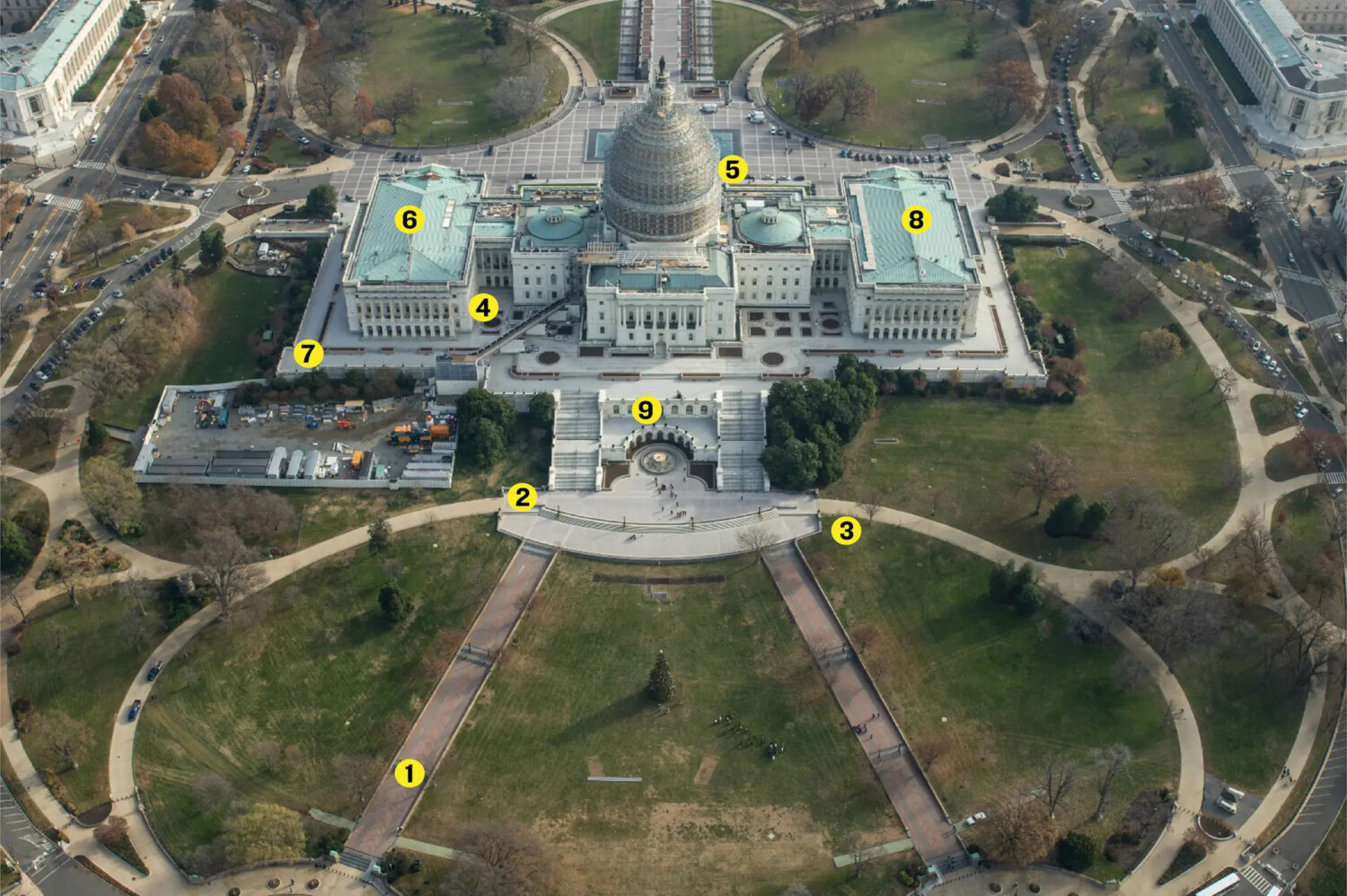 5
6
8
4
7
9
2
3
1